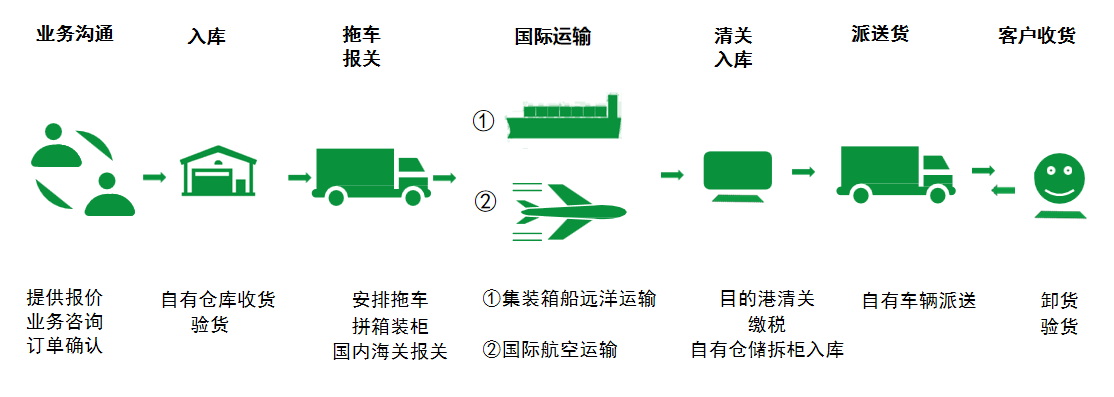 业务沟通

入库

拖车
报关

国际运输

清关
入库

派送货

客户收货

①

②

提供报价
业务咨询
订单确认

自有仓库收货
验货

安排拖车
拼箱装柜
国内海关报关

①集装箱船远洋运输

②国际航空运输

目的港清关
缴税
自有仓储拆柜入库

自有车辆派送

卸货
验货